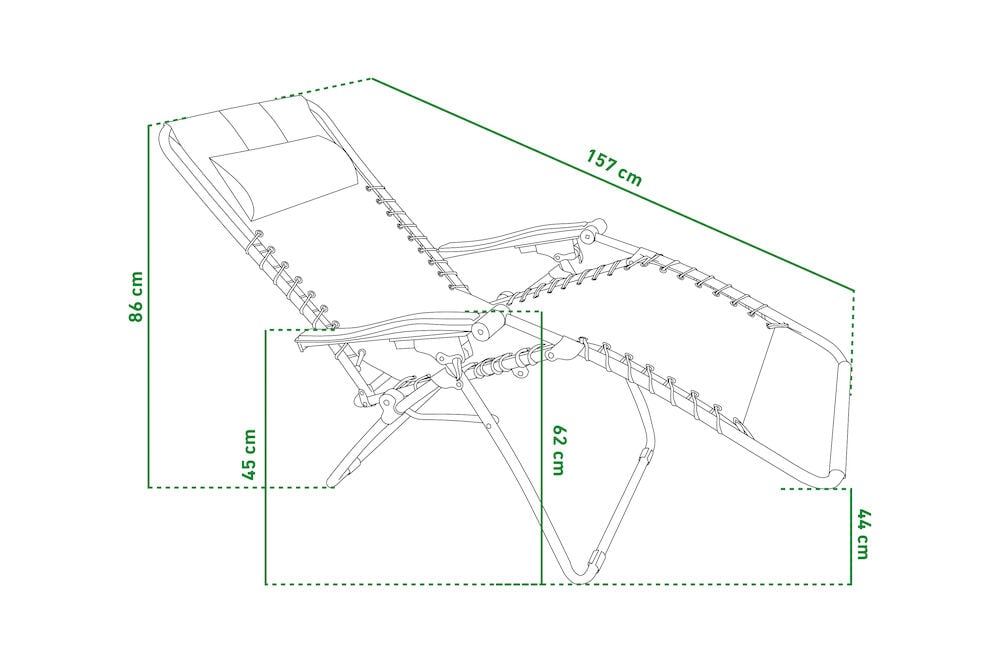 157 cm

86 cm

45 cm

62 cm

44 cm